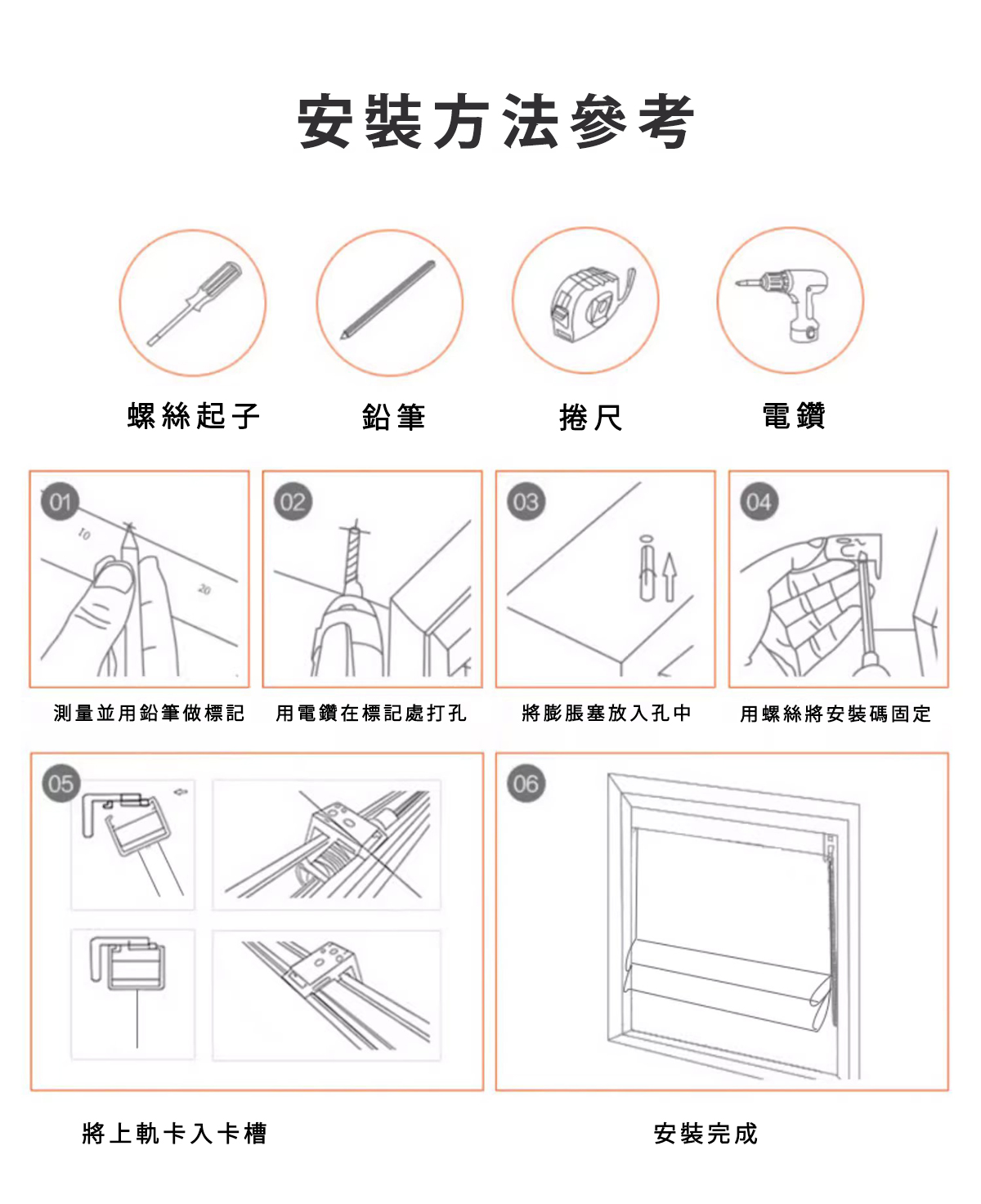 安裝方法參考

螺絲起子

鉛筆

捲尺

電鑽

01

10

20

測量並用鉛筆做標記

02

用電鑽在標記處打孔

03

將膨脹塞放入孔中

04

用螺絲將安裝碼固定

05

將上軌卡入卡槽

06

安裝完成