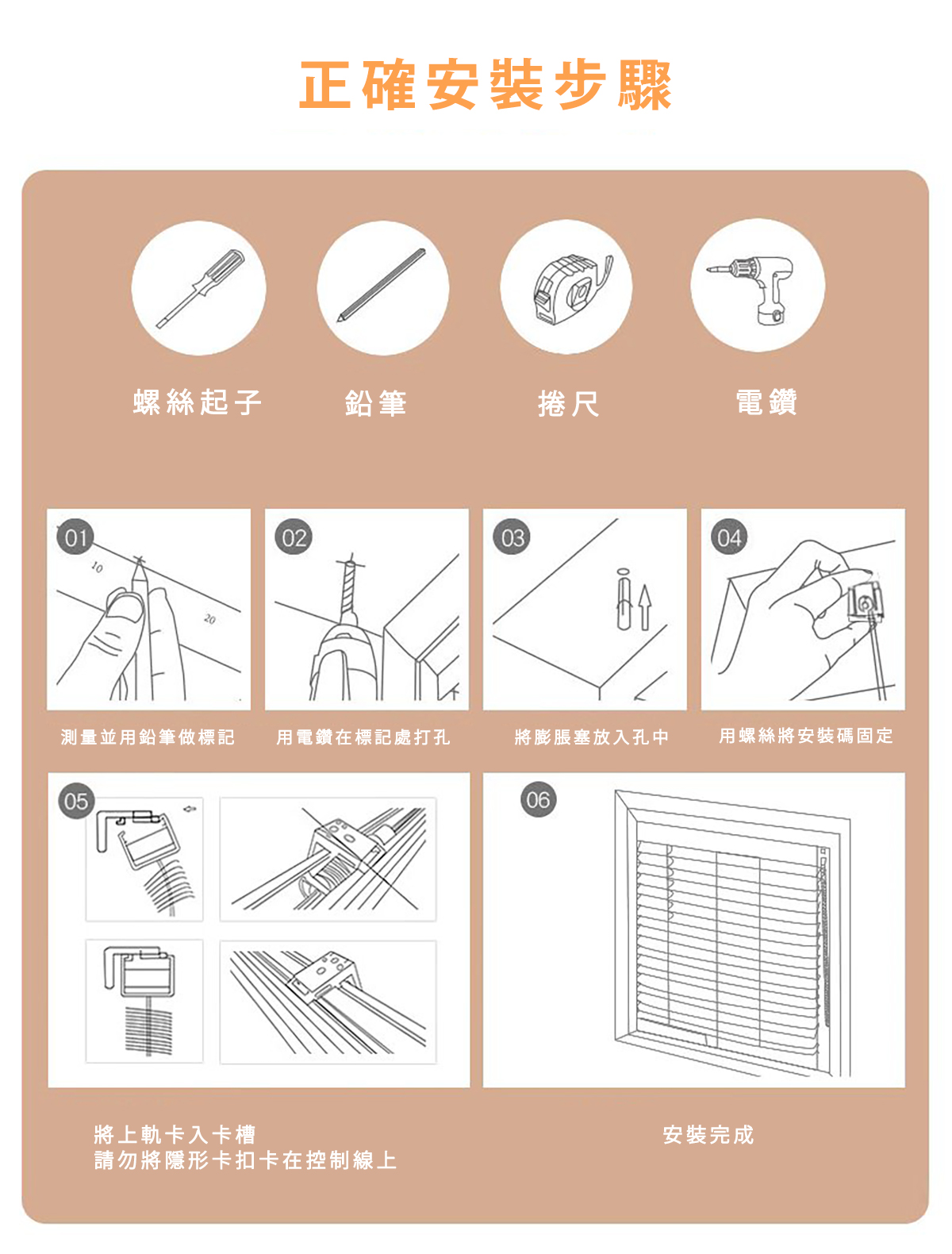 正確安裝步驟

螺絲起子 鉛筆 捲尺 電鑽

01
10
20
測量並用鉛筆做標記

02
用電鑽在標記處打孔

03
將膨脹塞放入孔中

04
用螺絲將安裝碼固定

05
將上軌卡入卡槽
請勿將隱形卡扣卡在控制線上

06
安裝完成