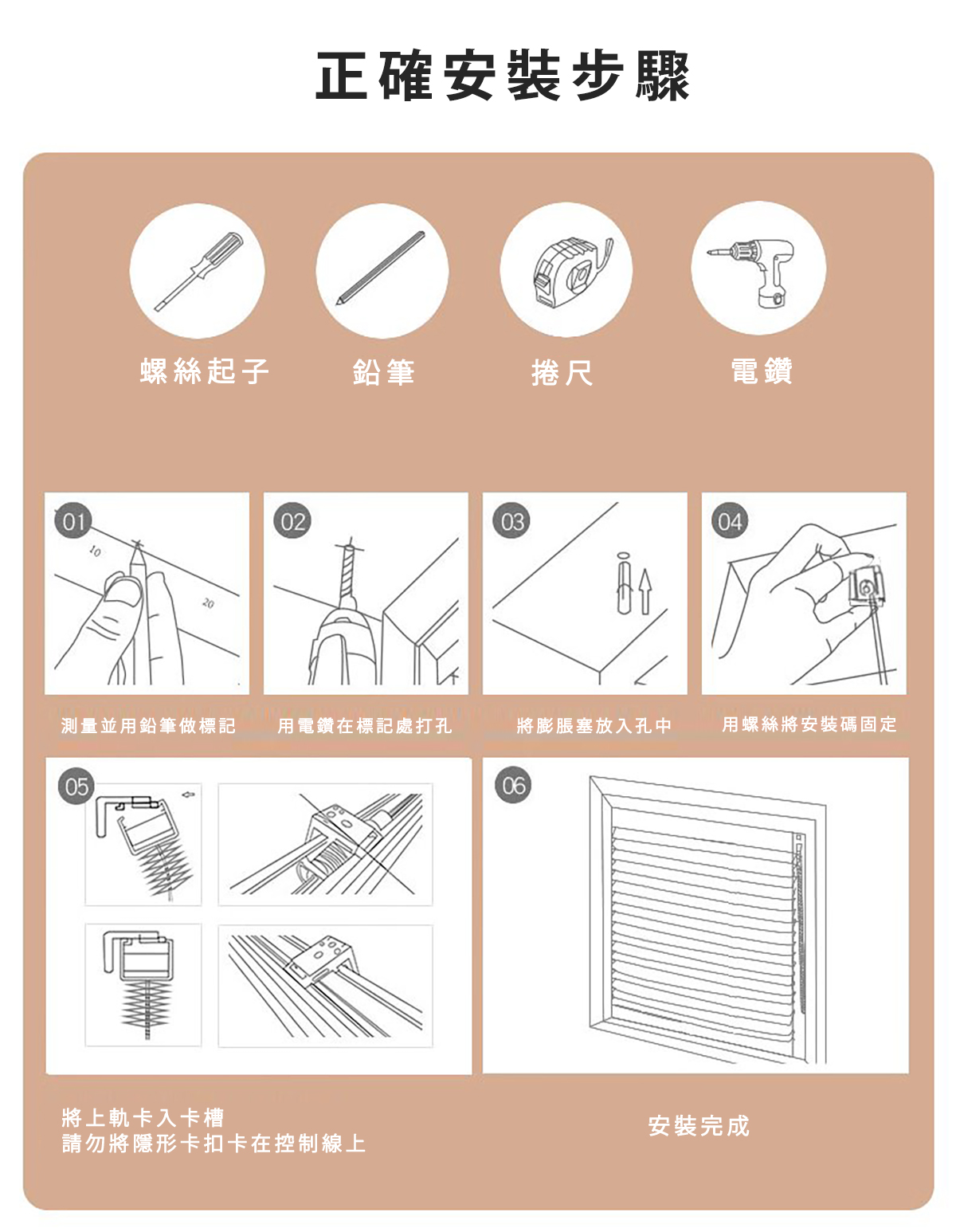 正確安裝步驟

螺絲起子　鉛筆　捲尺　電鑽

01
10
20
測量並用鉛筆做標記

02
用電鑽在標記處打孔

03
將膨脹塞放入孔中

04
用螺絲將安裝碼固定

05
將上軌卡入卡槽
請勿將隱形卡扣卡在控制線上

06
安裝完成