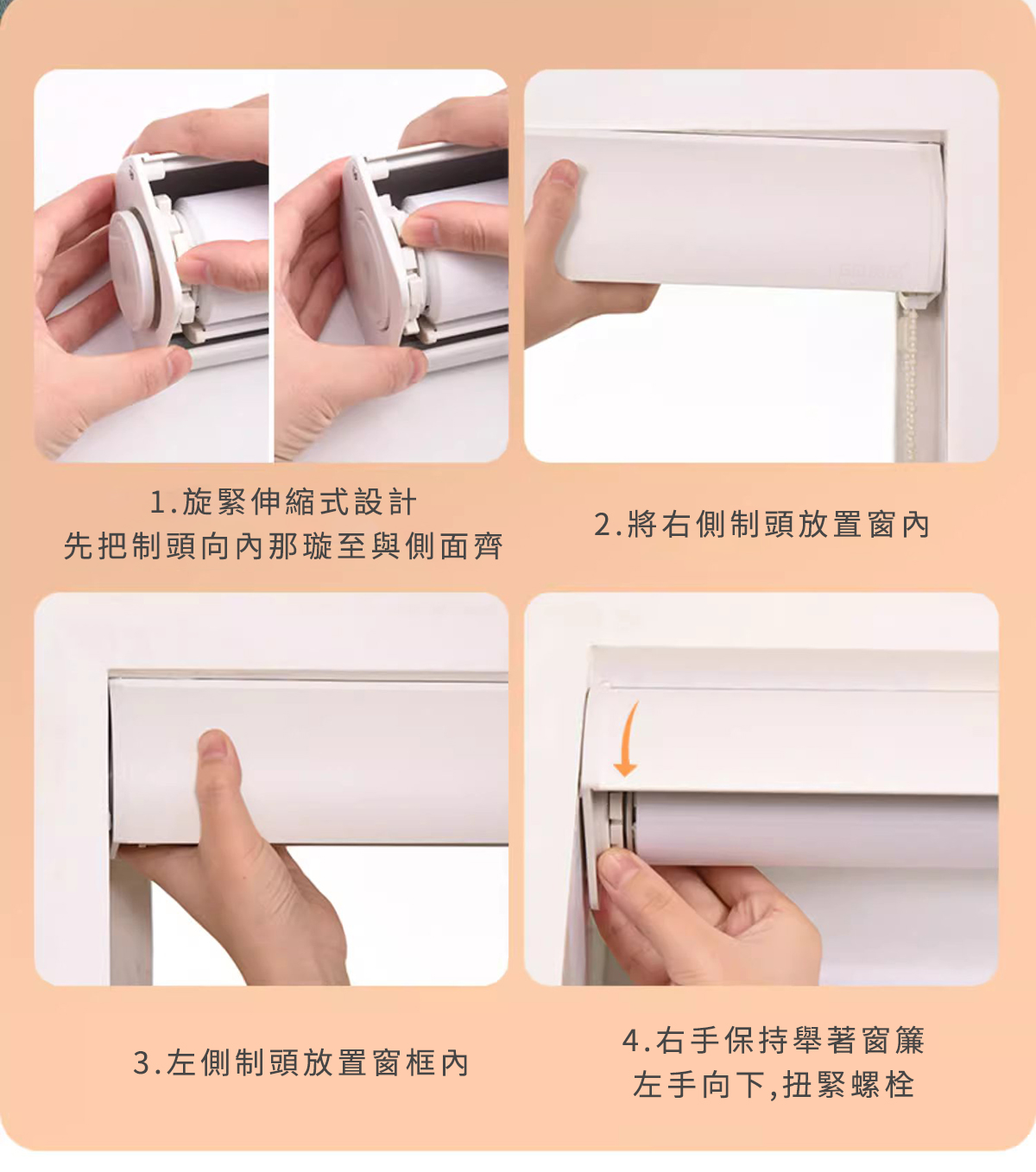 1.旋緊伸縮式設計
先把制頭向內那璇至與側面齊

2.將右側制頭放置窗內

3.左側制頭放置窗框內

4.右手保持舉著窗簾
左手向下,扭緊螺栓